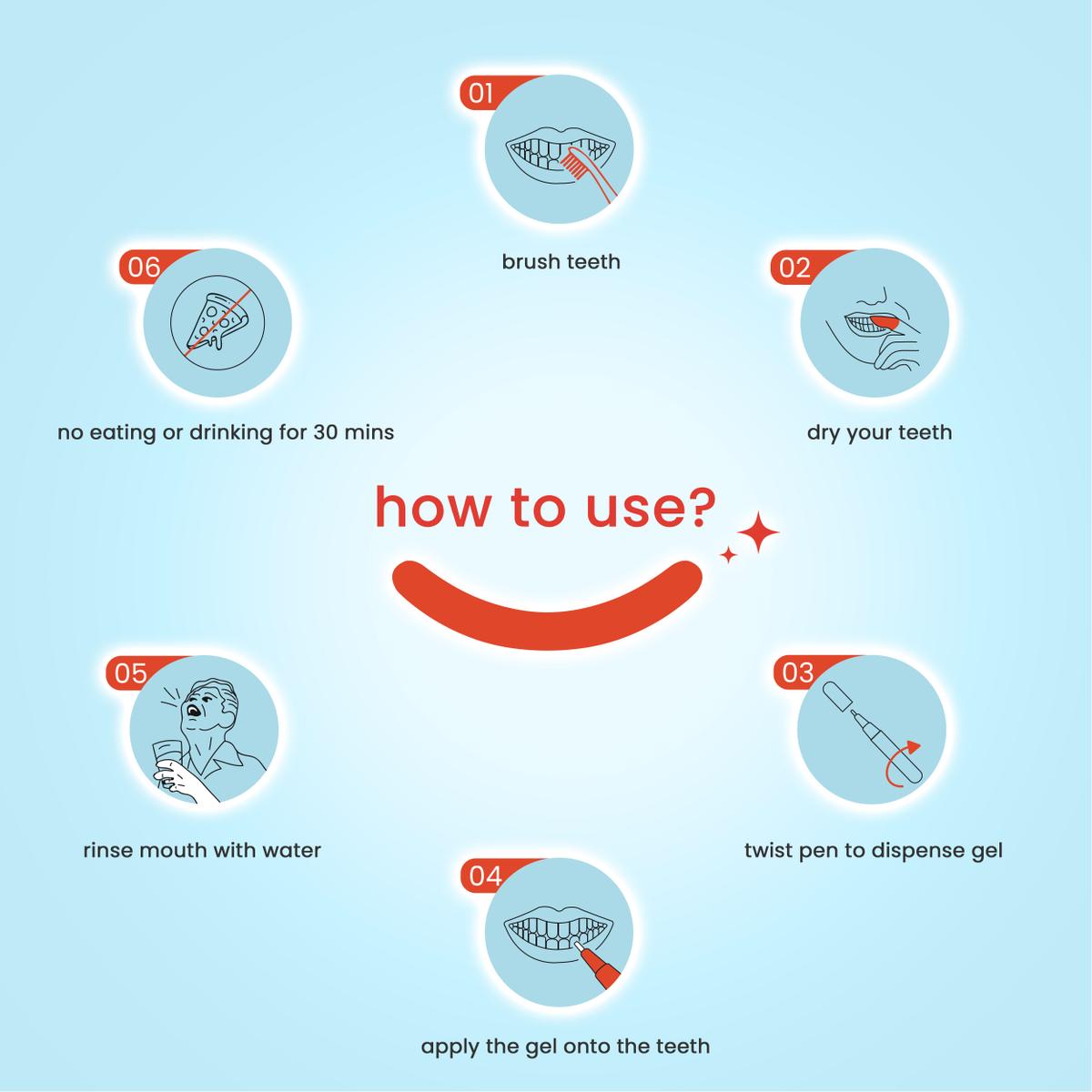 how to use?

01
brush teeth

02
dry your teeth

03
twist pen to dispense gel

04
apply the gel onto the teeth

05
rinse mouth with water

06
no eating or drinking for 30 mins