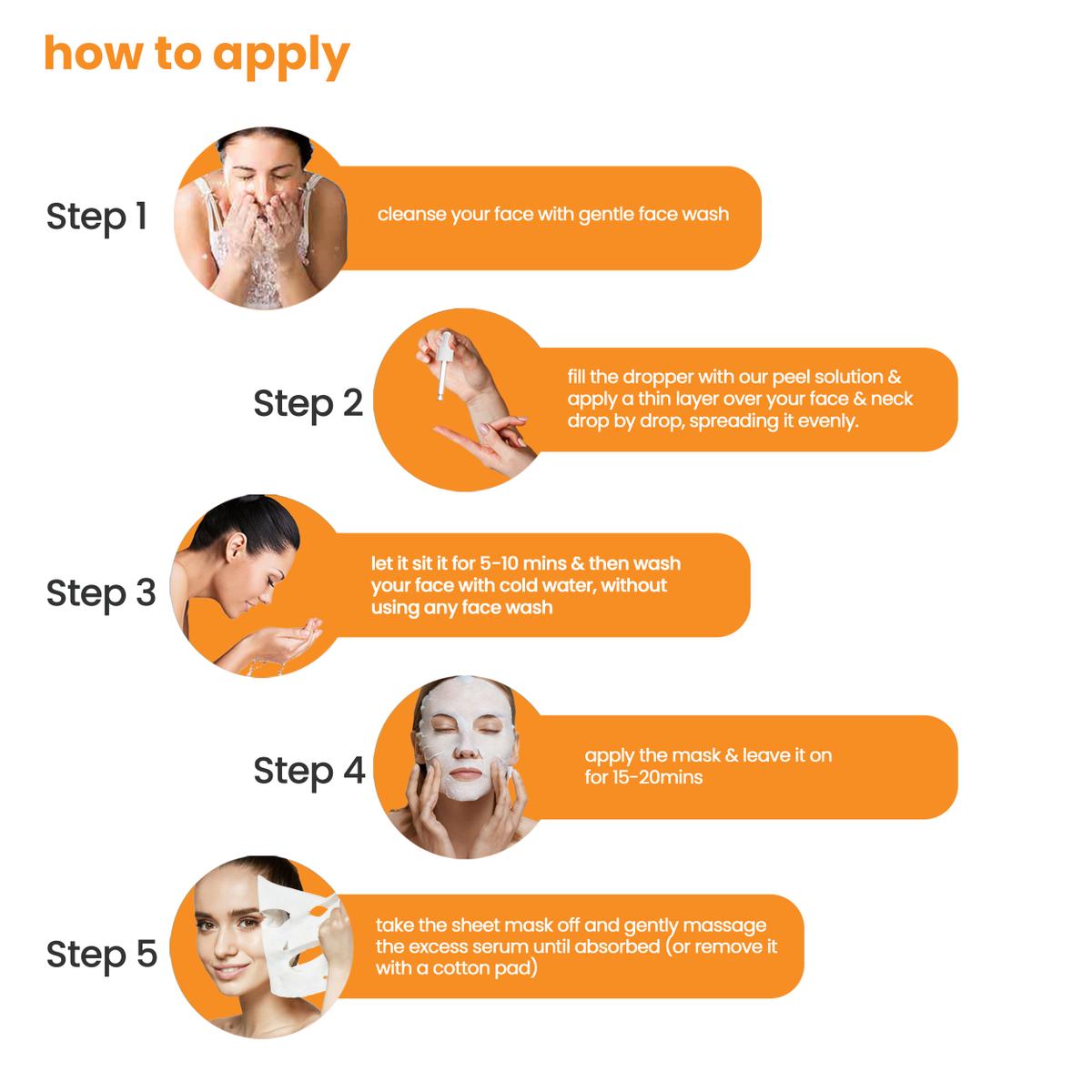 how to apply

Step 1

cleanse your face with gentle face wash

Step 2

fill the dropper with our peel solution & apply a thin layer over your face & neck drop by drop, spreading it evenly.

Step 3

let it sit it for 5-10 mins & then wash your face with cold water, without using any face wash

Step 4

apply the mask & leave it on for 15-20mins

Step 5

take the sheet mask off and gently massage the excess serum until absorbed (or remove it with a cotton pad)